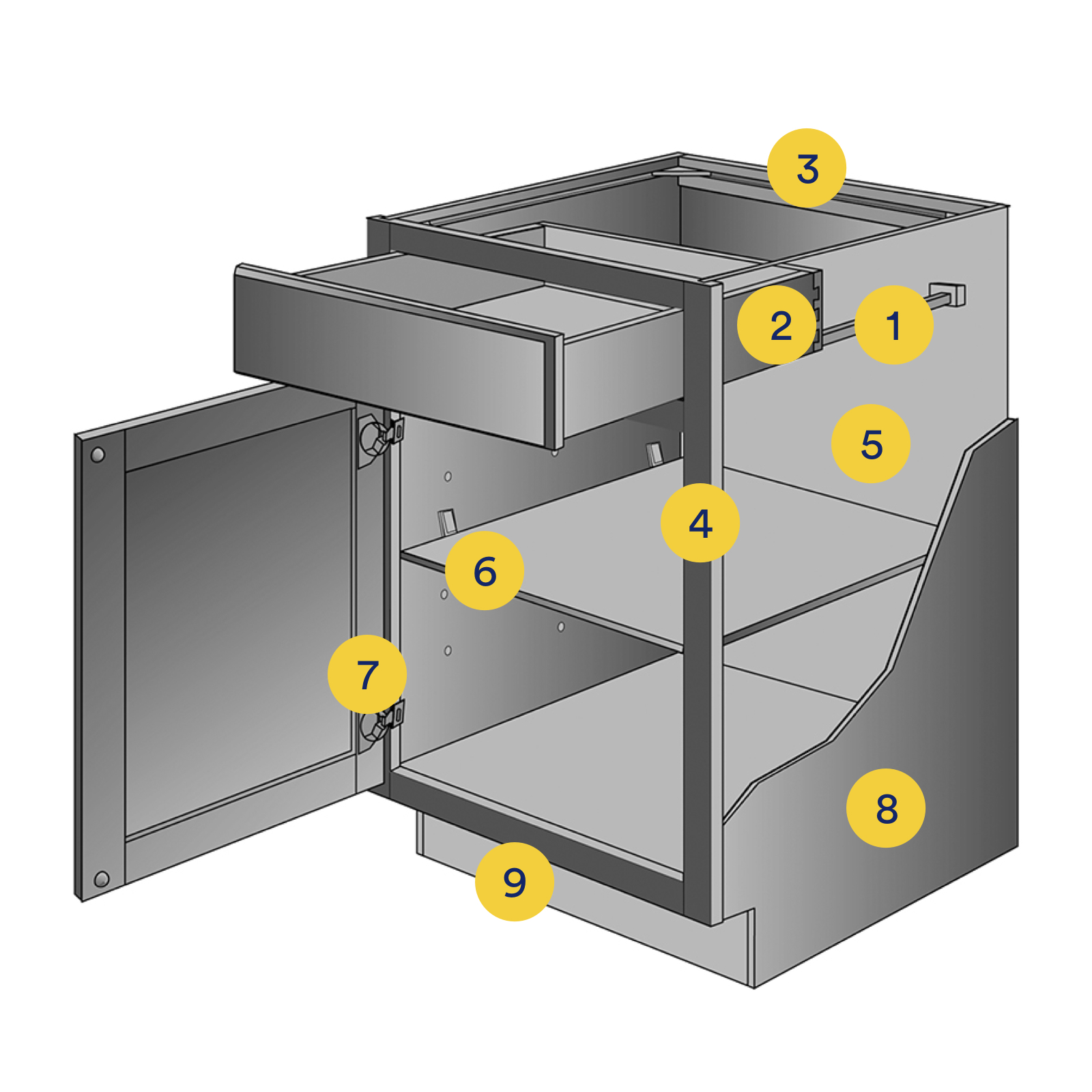 3
2
1
5
4
6
7
8
9